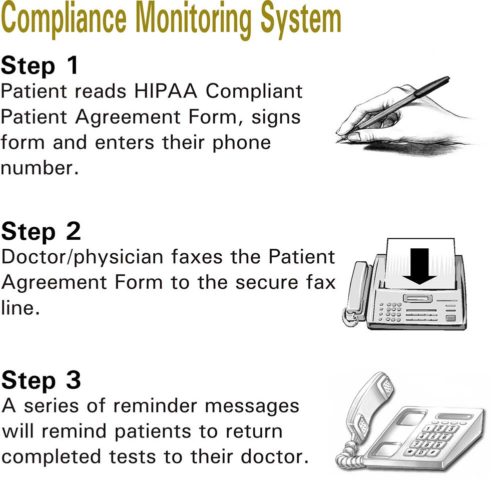 Compliance Monitoring System

Step 1
Patient reads HIPAA Compliant Patient Agreement Form, signs form and enters their phone number.

Step 2
Doctor/physician faxes the Patient Agreement Form to the secure fax line.

Step 3
A series of reminder messages will remind patients to return completed tests to their doctor.